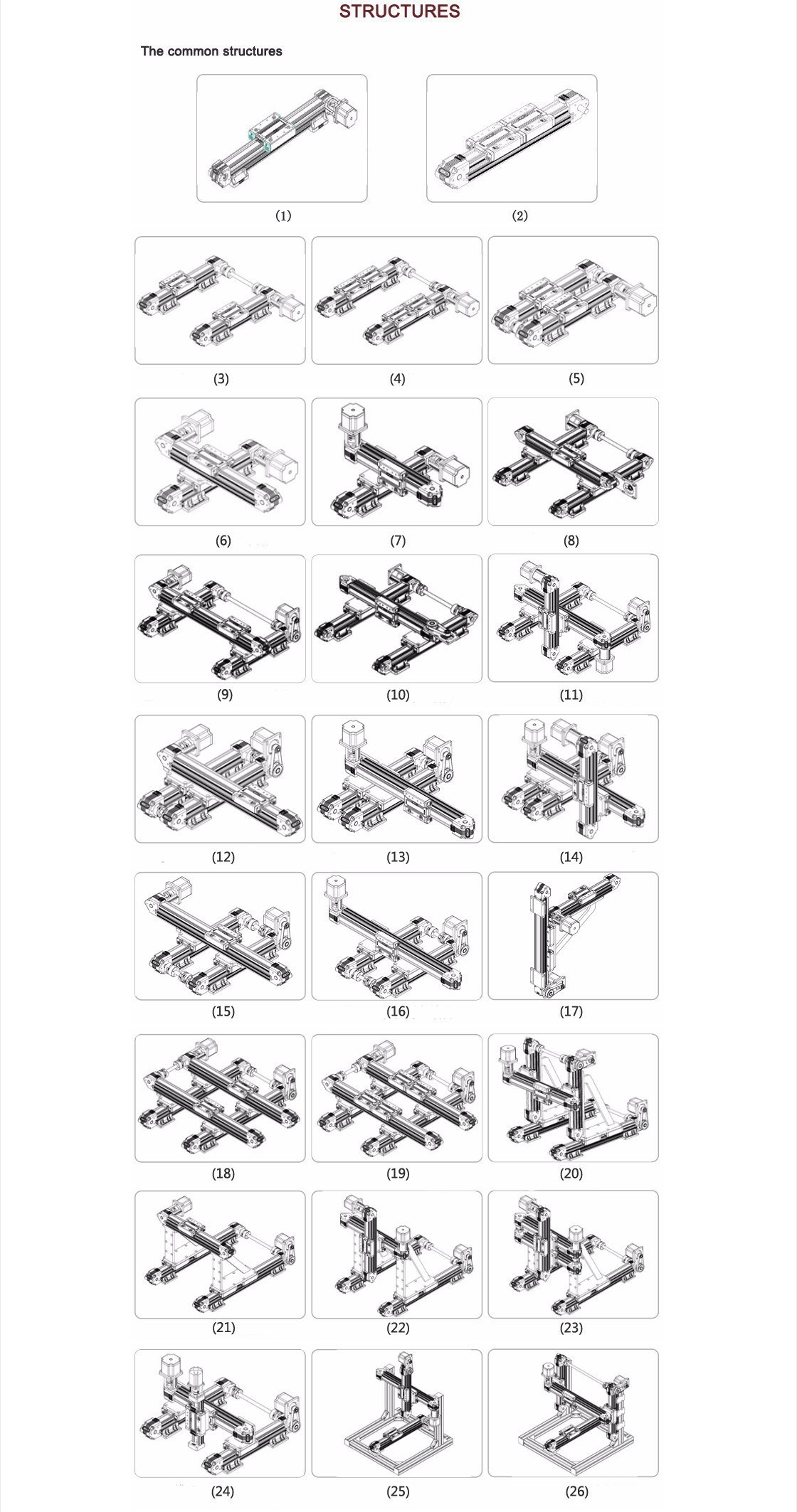 STRUCTURES

The common structures

(1)

(2)

(3)

(4)

(5)

(6)

(7)

(8)

(9)

(10)

(11)

(12)

(13)

(14)

(15)

(16)

(17)

(18)

(19)

(20)

(21)

(22)

(23)

(24)

(25)

(26)